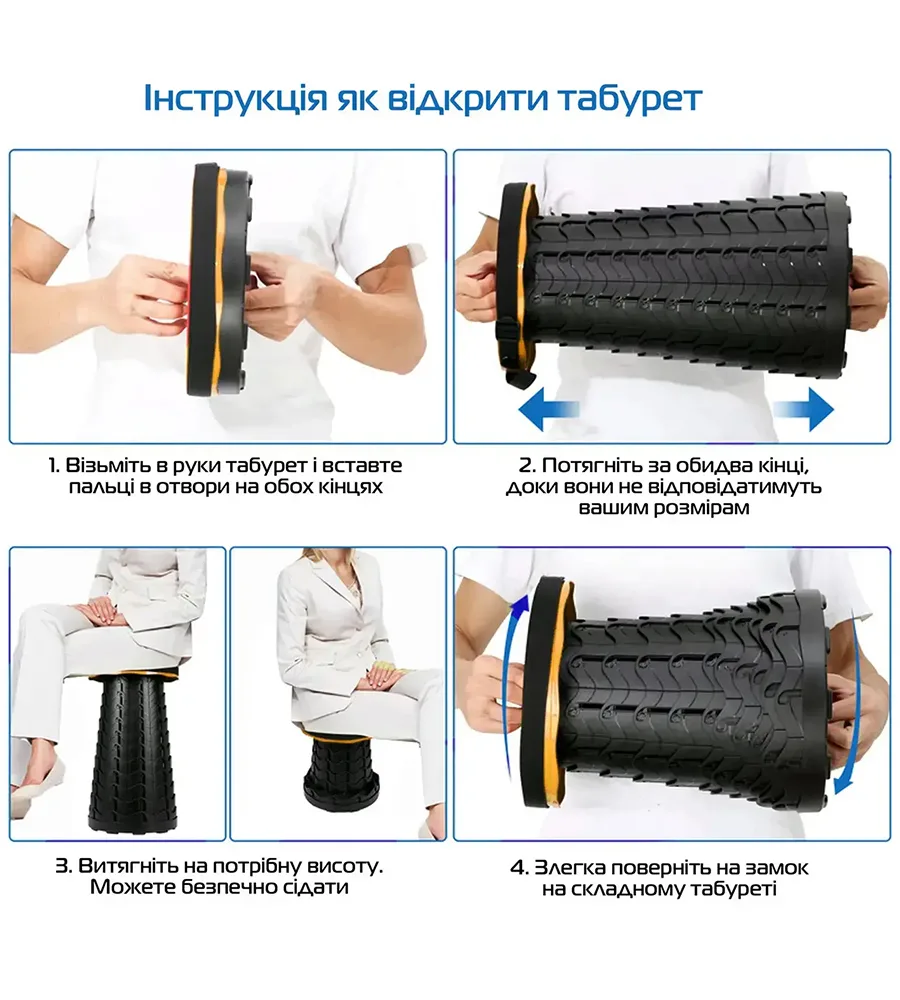 Інструкція як відкрити табурет

1. Візьміть в руки табурет і вставте пальці в отвори на обох кінцях

2. Потягніть за обидва кінці, доки вони не відповідатимуть вашим розмірам

3. Витягніть на потрібну висоту. Можете безпечно сідати

4. Злегка поверніть на замок на складному табуреті