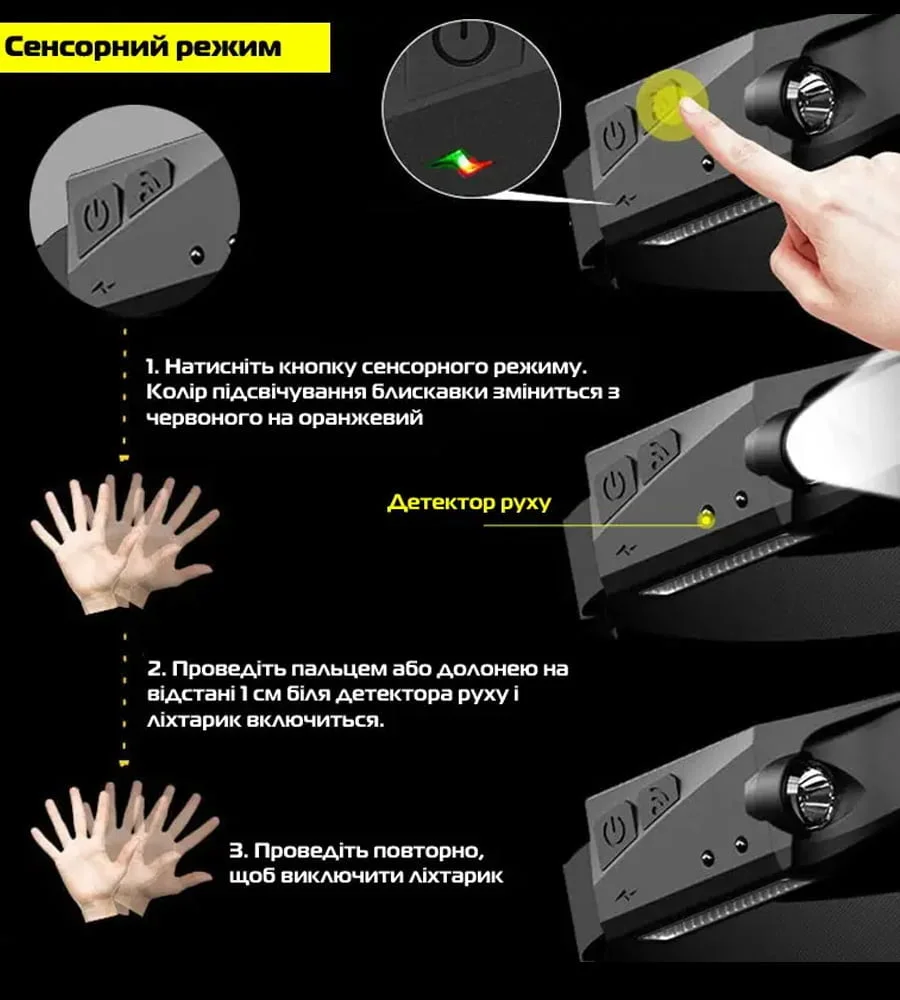 Сенсорний режим

1. Натисніть кнопку сенсорного режиму. Колір підсвічування блискавки зміниться з червоного на оранжевий

Детектор руху

2. Проведіть пальцем або долонею на відстані 1 см біля детектора руху і ліхтарик включиться.

3. Проведіть повторно, щоб виключити ліхтарик